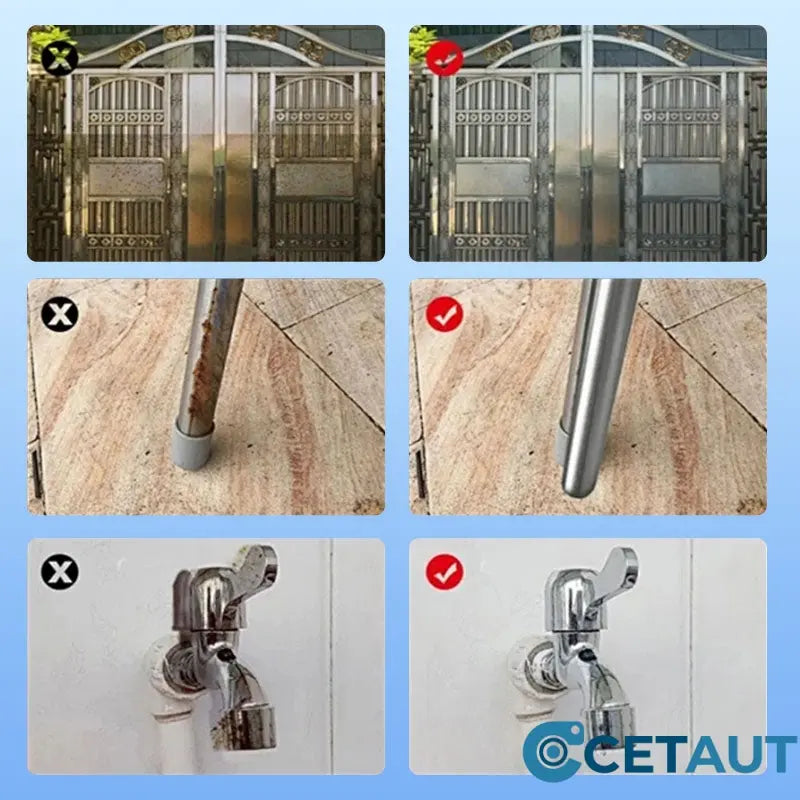 CETAUT