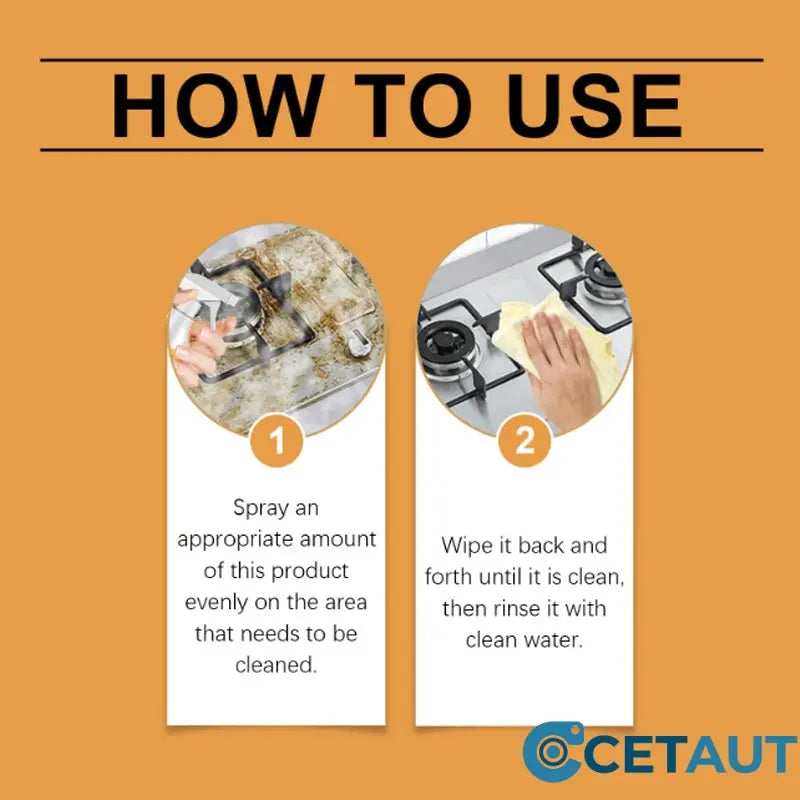 HOW TO USE

1

Spray an appropriate amount of this product evenly on the area that needs to be cleaned.

2

Wipe it back and forth until it is clean, then rinse it with clean water.

CETAUT