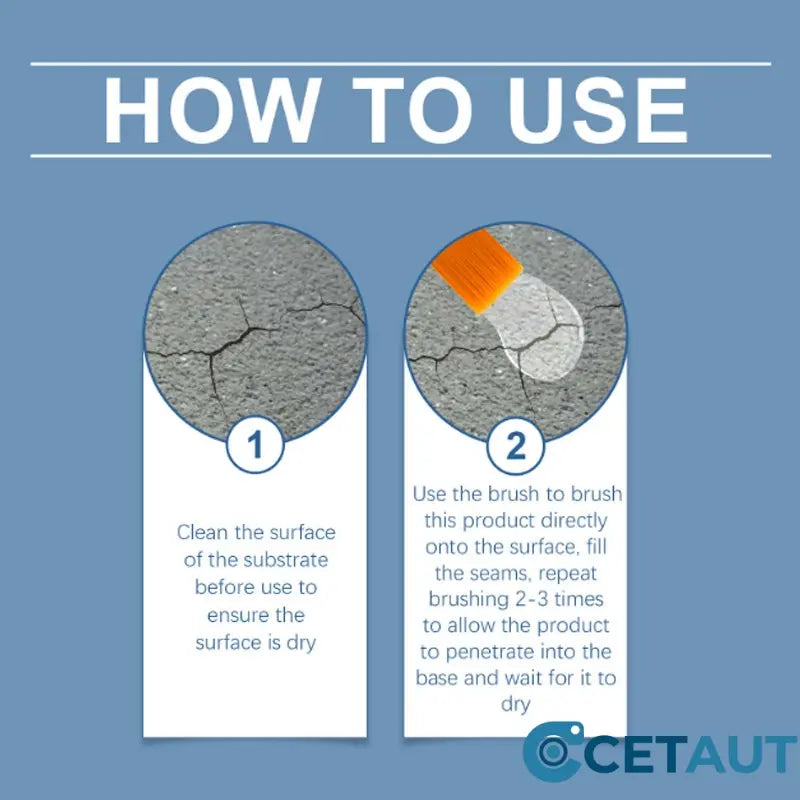 HOW TO USE

1

Clean the surface of the substrate before use to ensure the surface is dry

2

Use the brush to brush this product directly onto the surface, fill the seams, repeat brushing 2-3 times to allow the product to penetrate into the base and wait for it to dry

CETAUT