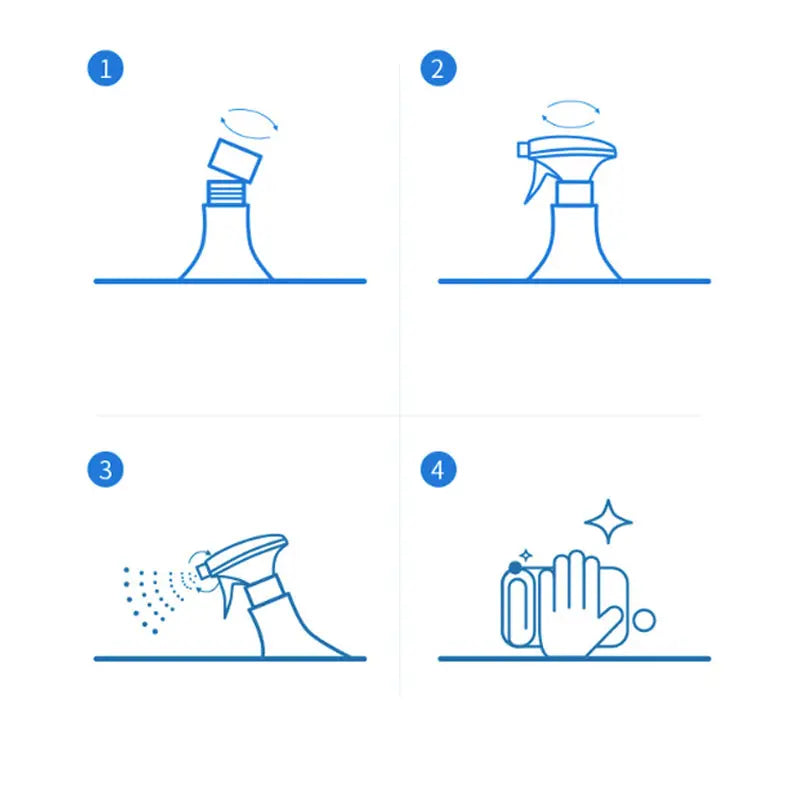 1

2

3

4